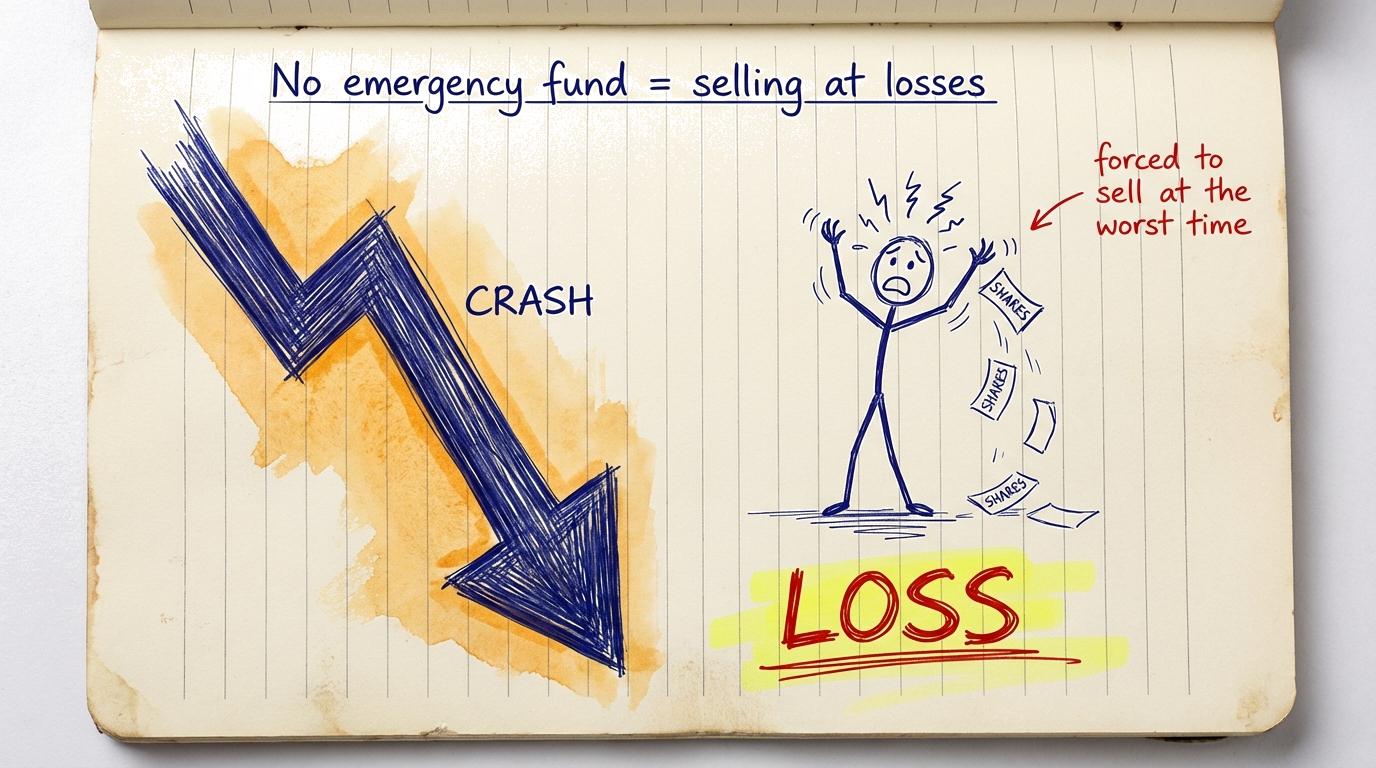 No emergency fund = selling at losses

CRASH

forced to sell at the worst time

SHARES

SHARES

SHARES

LOSS