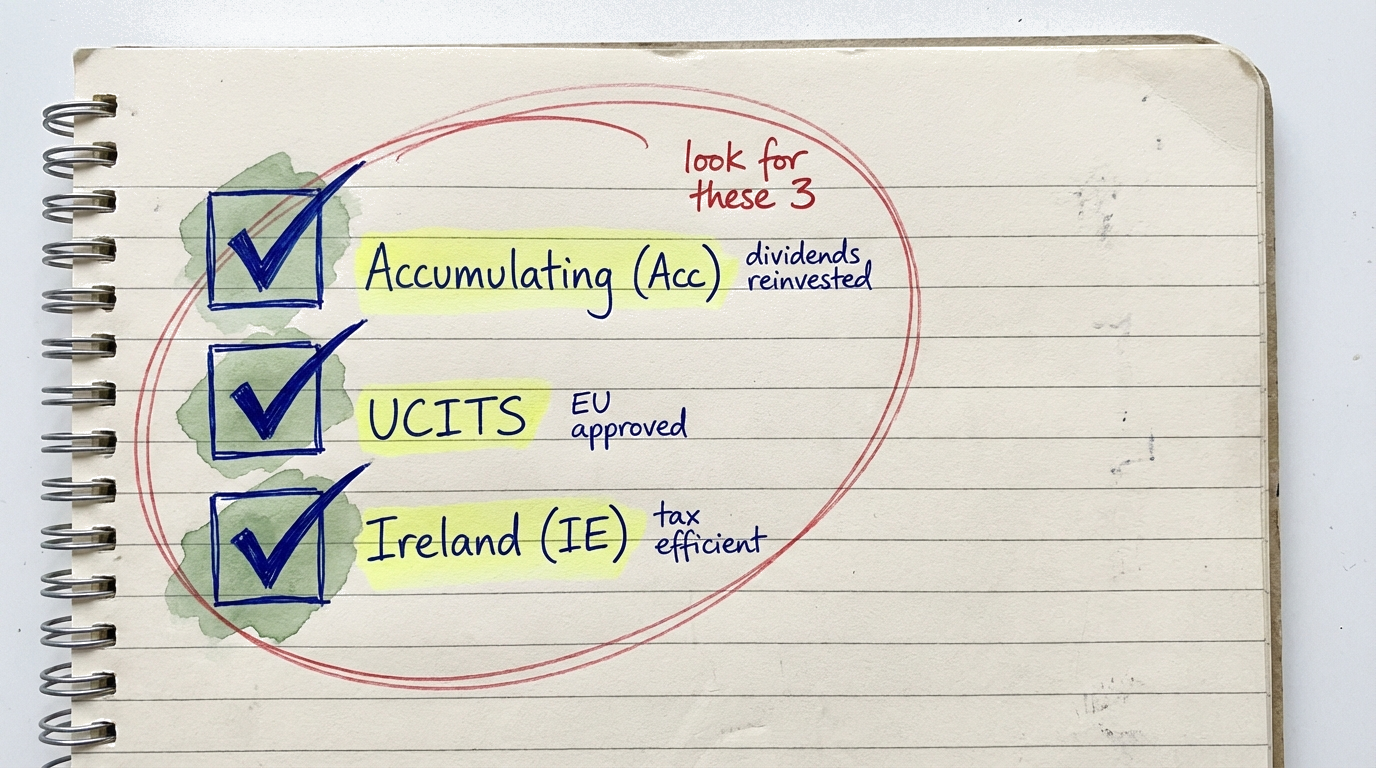 look for these 3

Accumulating (Acc) dividends reinvested

UCITS EU approved

Ireland (IE) tax efficient