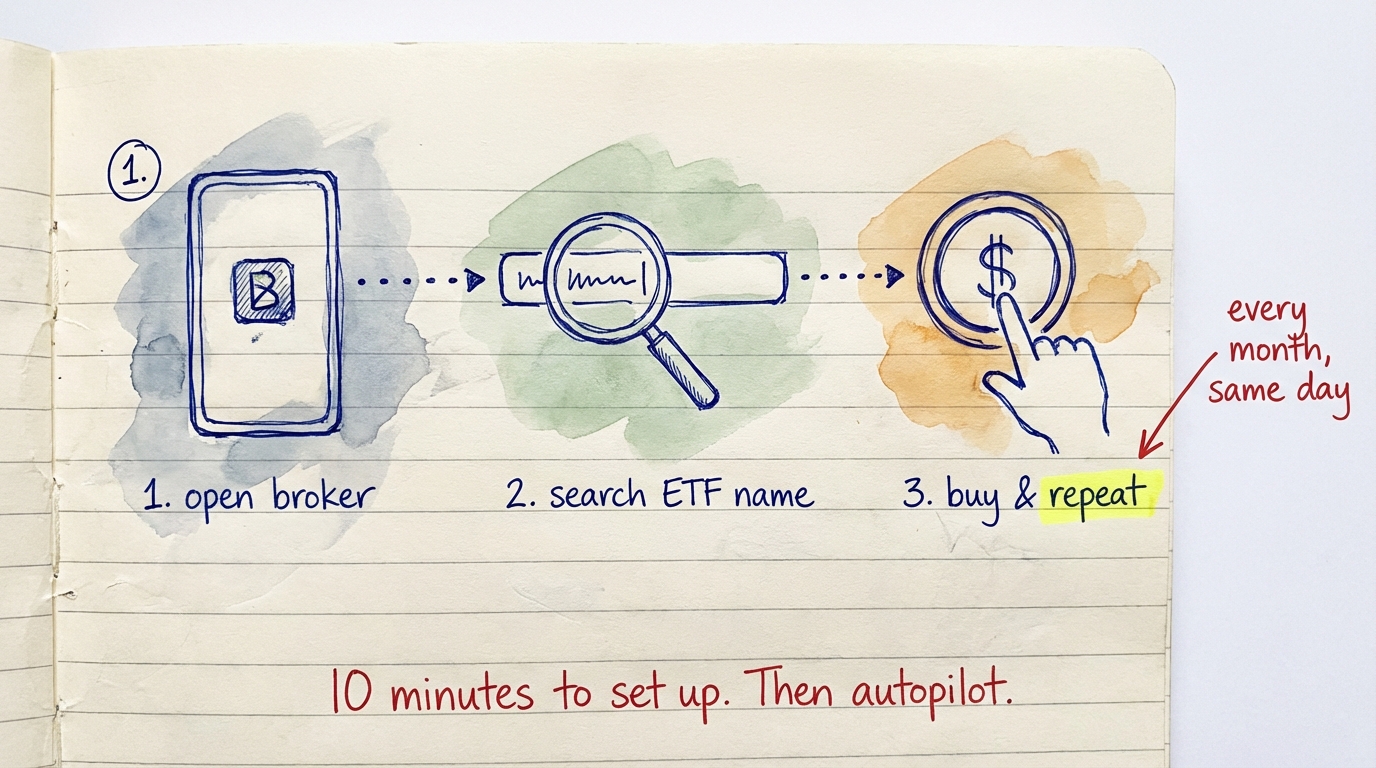 1.

B

$

every month, same day

1. open broker

2. search ETF name

3. buy & repeat

10 minutes to set up. Then autopilot.