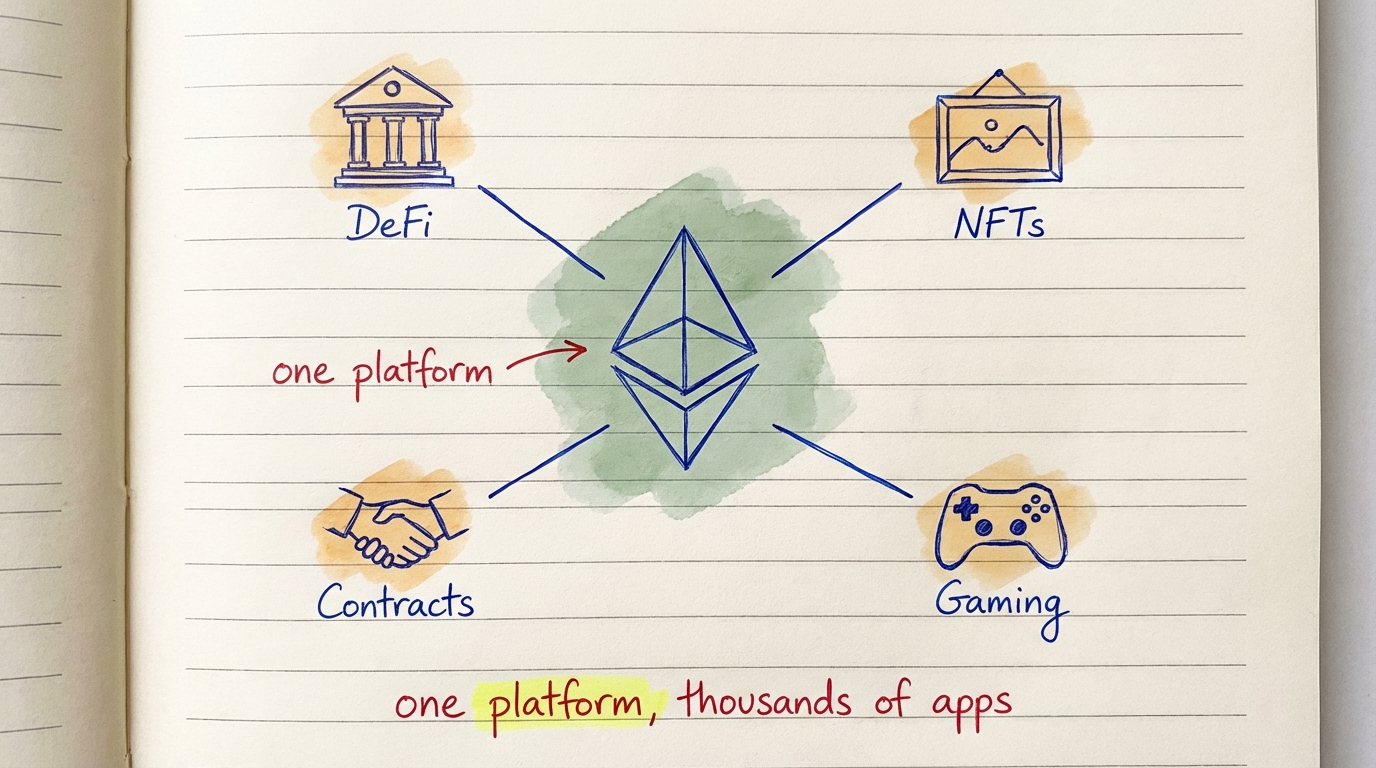 DeFi

NFTs

one platform

Contracts

Gaming

one platform, thousands of apps