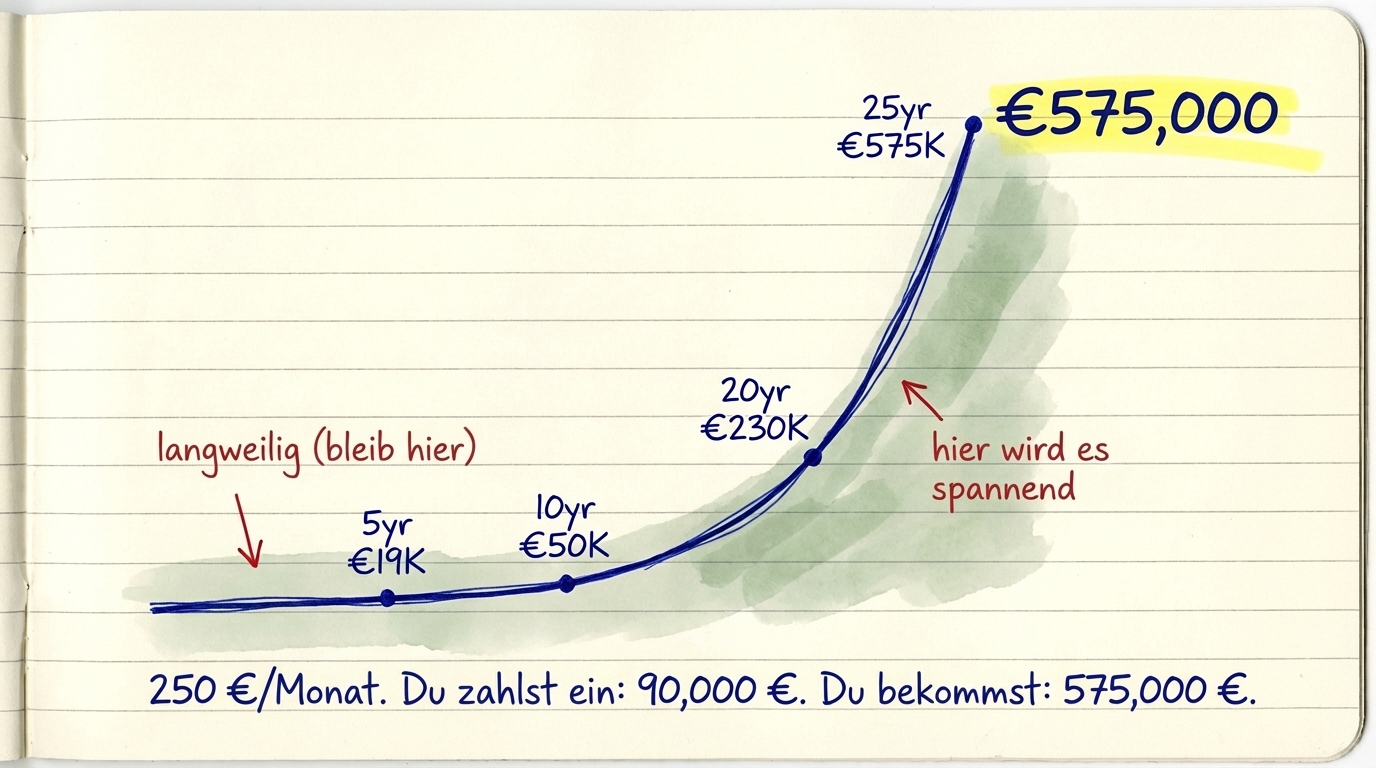 25yr
€575K

€575,000

20yr
€230K

hier wird es spannend

langweilig (bleib hier)

5yr
€19K

10yr
€50K

250 €/Monat. Du zahlst ein: 90,000 €. Du bekommst: 575,000 €.