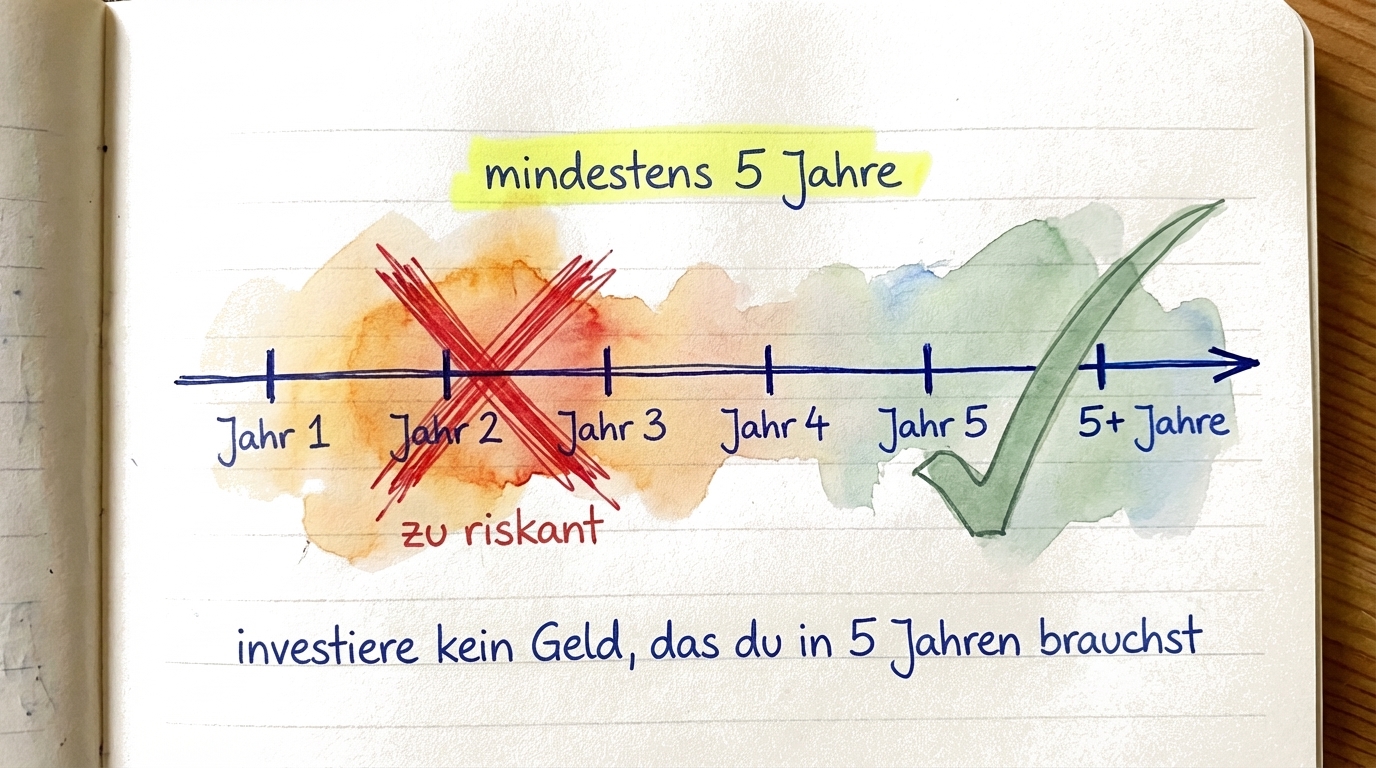 mindestens 5 Jahre

Jahr 1
Jahr 2
Jahr 3
Jahr 4
Jahr 5
5+ Jahre

zu riskant

investiere kein Geld, das du in 5 Jahren brauchst