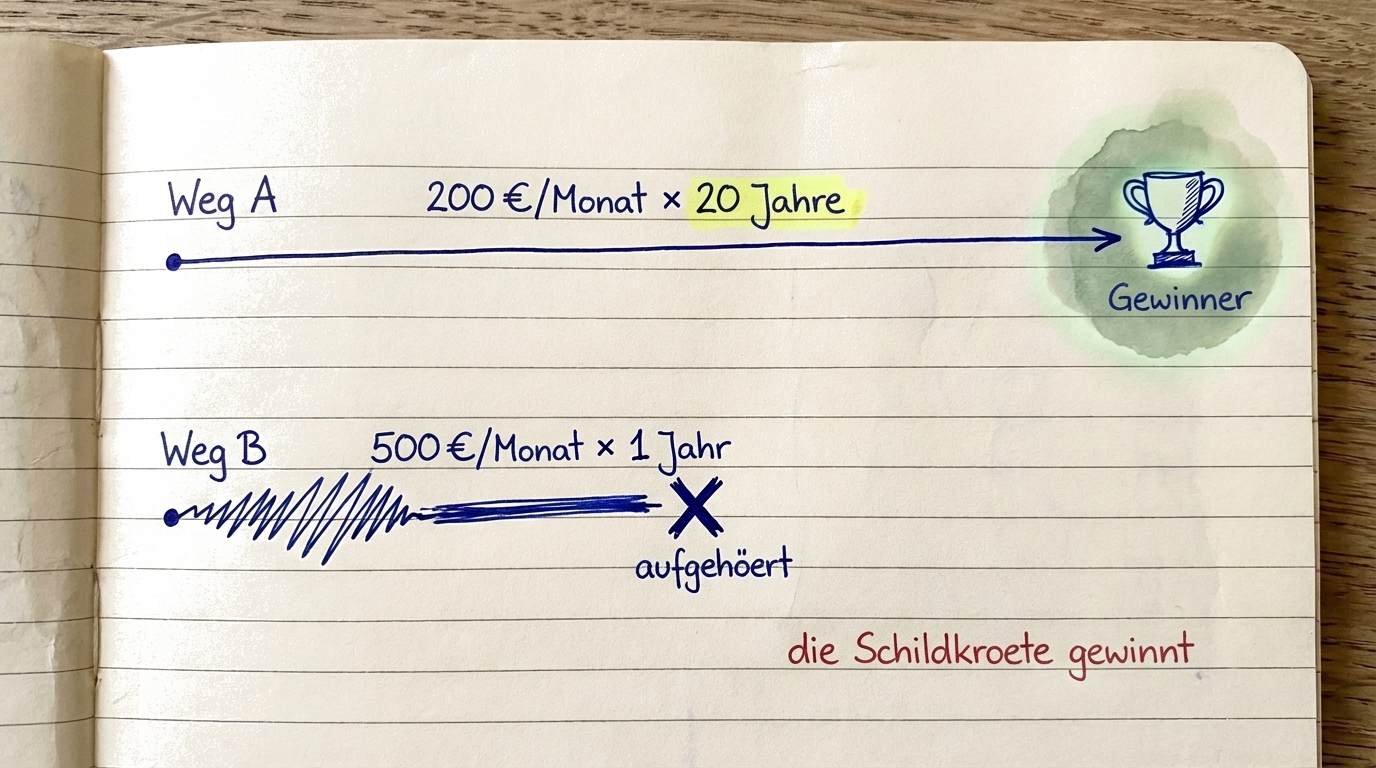 Weg A

200 €/Monat × 20 Jahre

Gewinner

Weg B

500 €/Monat × 1 Jahr

aufgehöert

die Schildkroete gewinnt