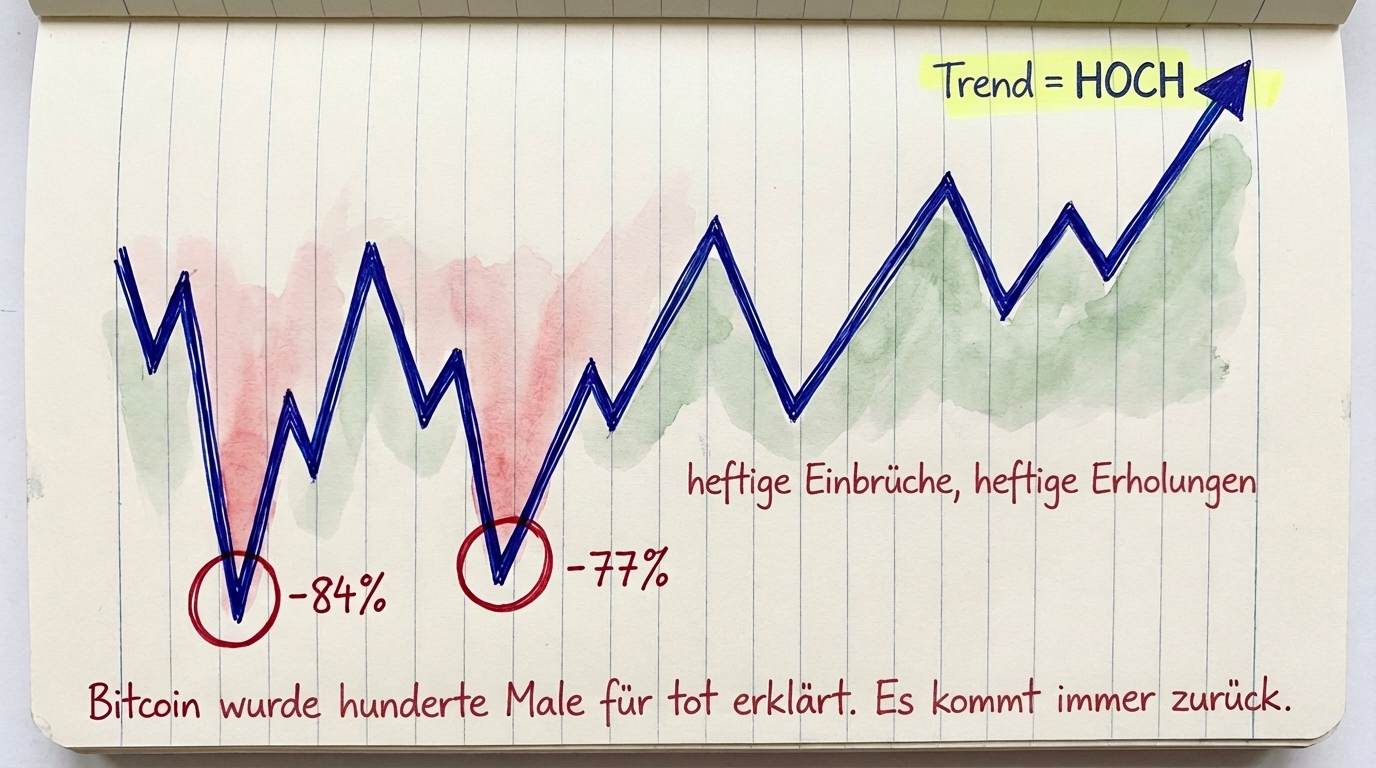 Trend = HOCH

heftige Einbrüche, heftige Erholungen

-84%

-77%

Bitcoin wurde hunderte Male für tot erklärt. Es kommt immer zurück.