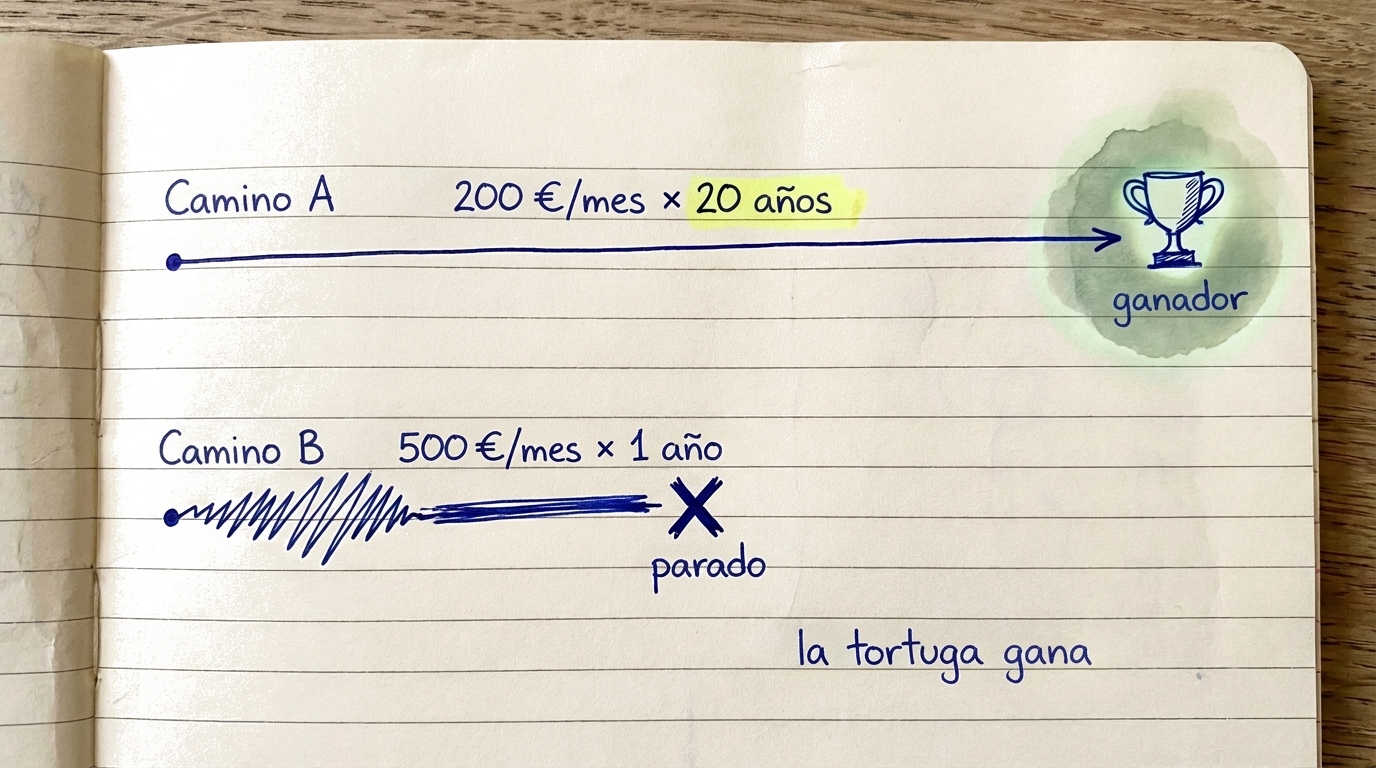 Camino A 200 €/mes × 20 años

ganador

Camino B 500 €/mes × 1 año

parado

la tortuga gana