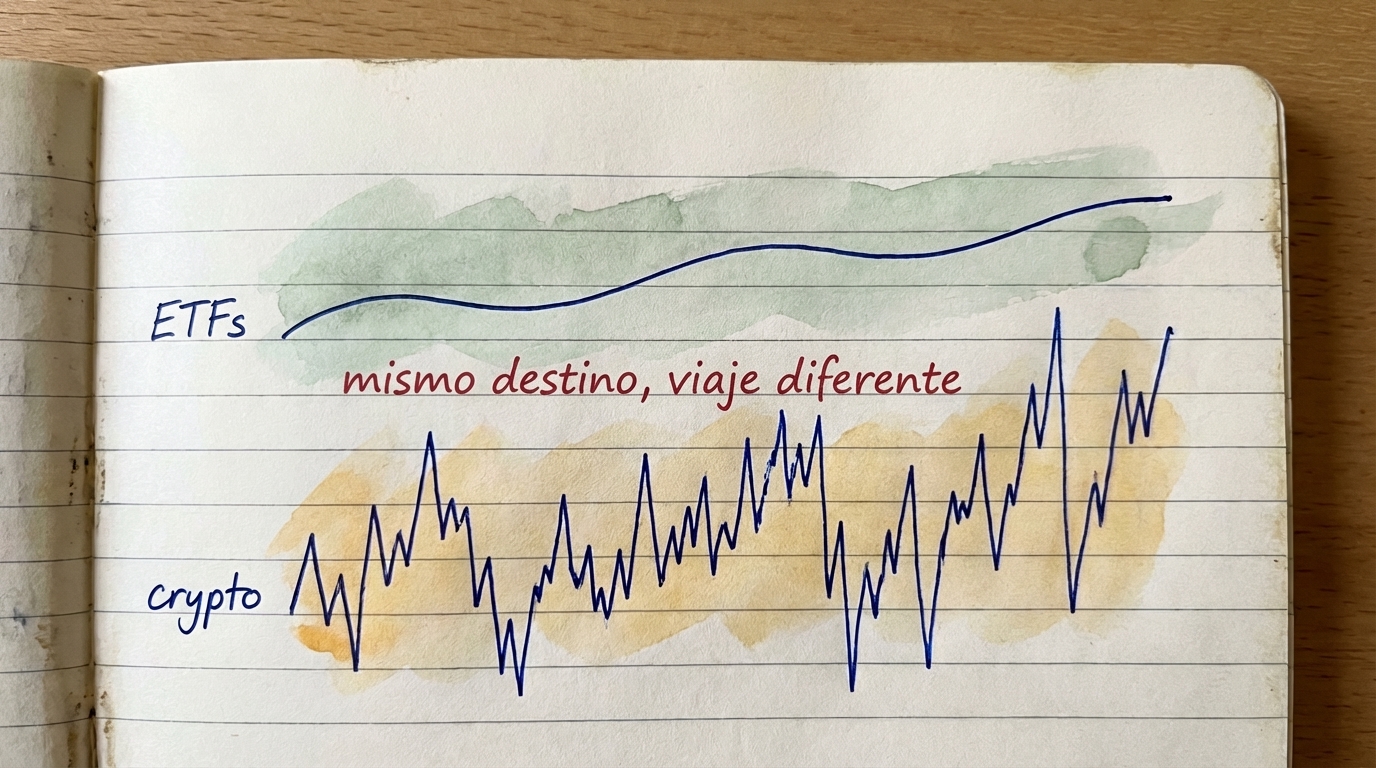 ETFs

mismo destino, viaje diferente

crypto