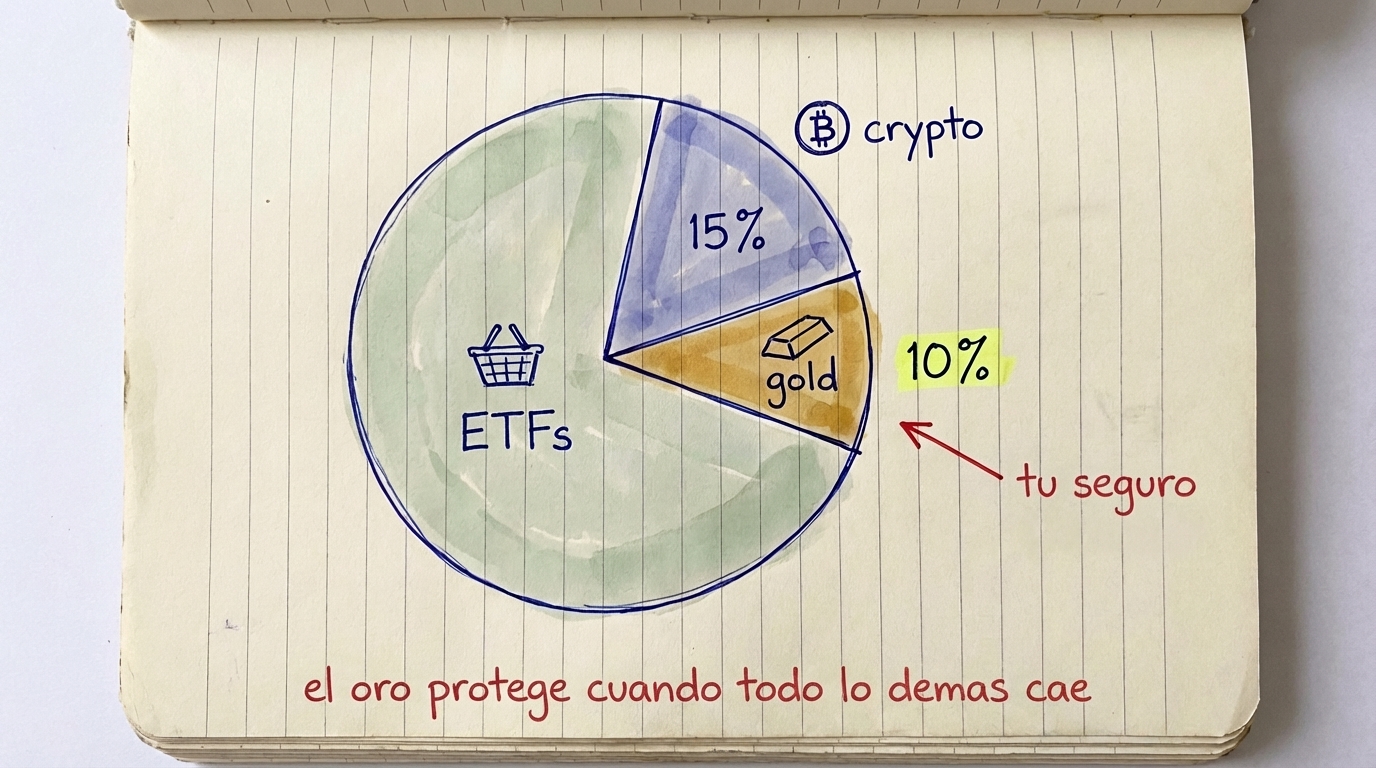 crypto

15%

gold

10%

ETFs

tu seguro

el oro protege cuando todo lo demas cae