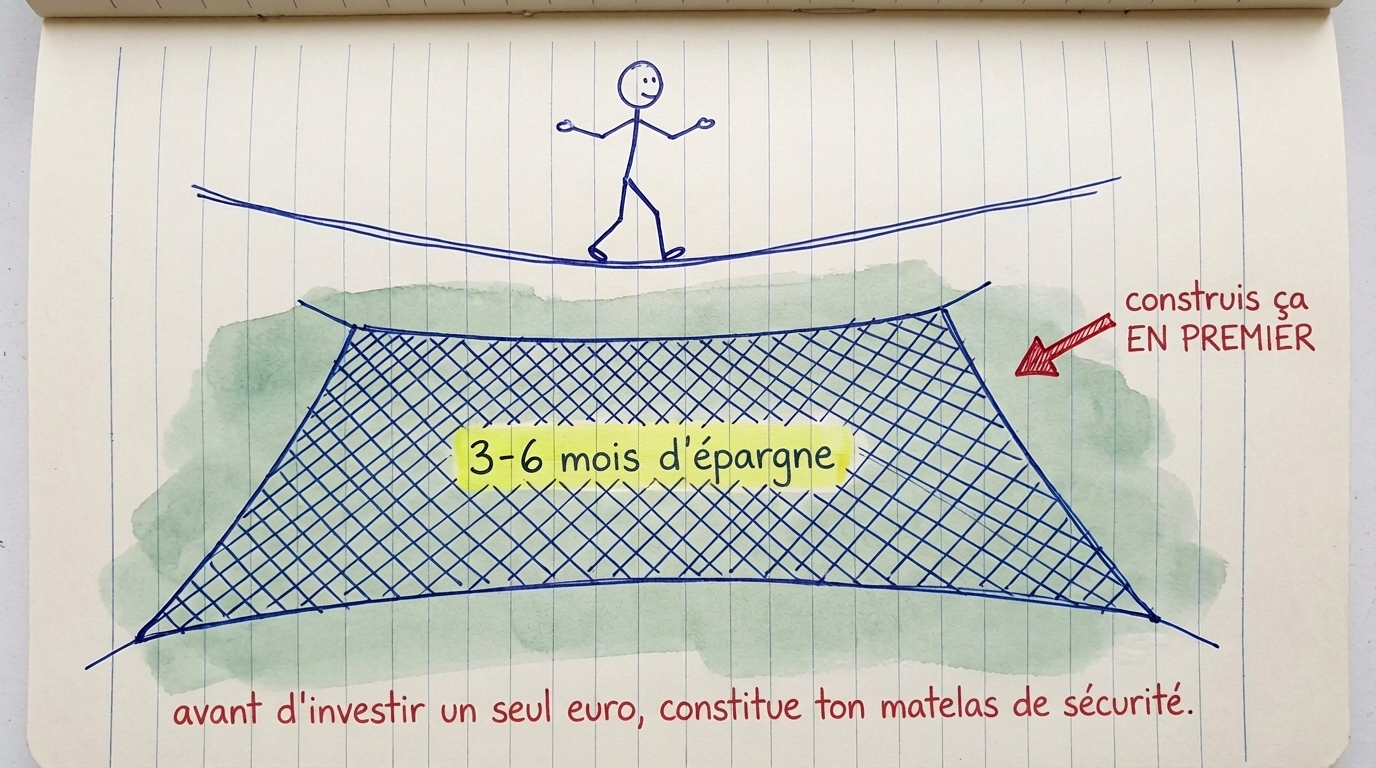 construis ça
EN PREMIER

3-6 mois d'épargne

avant d'investir un seul euro, constitue ton matelas de sécurité.