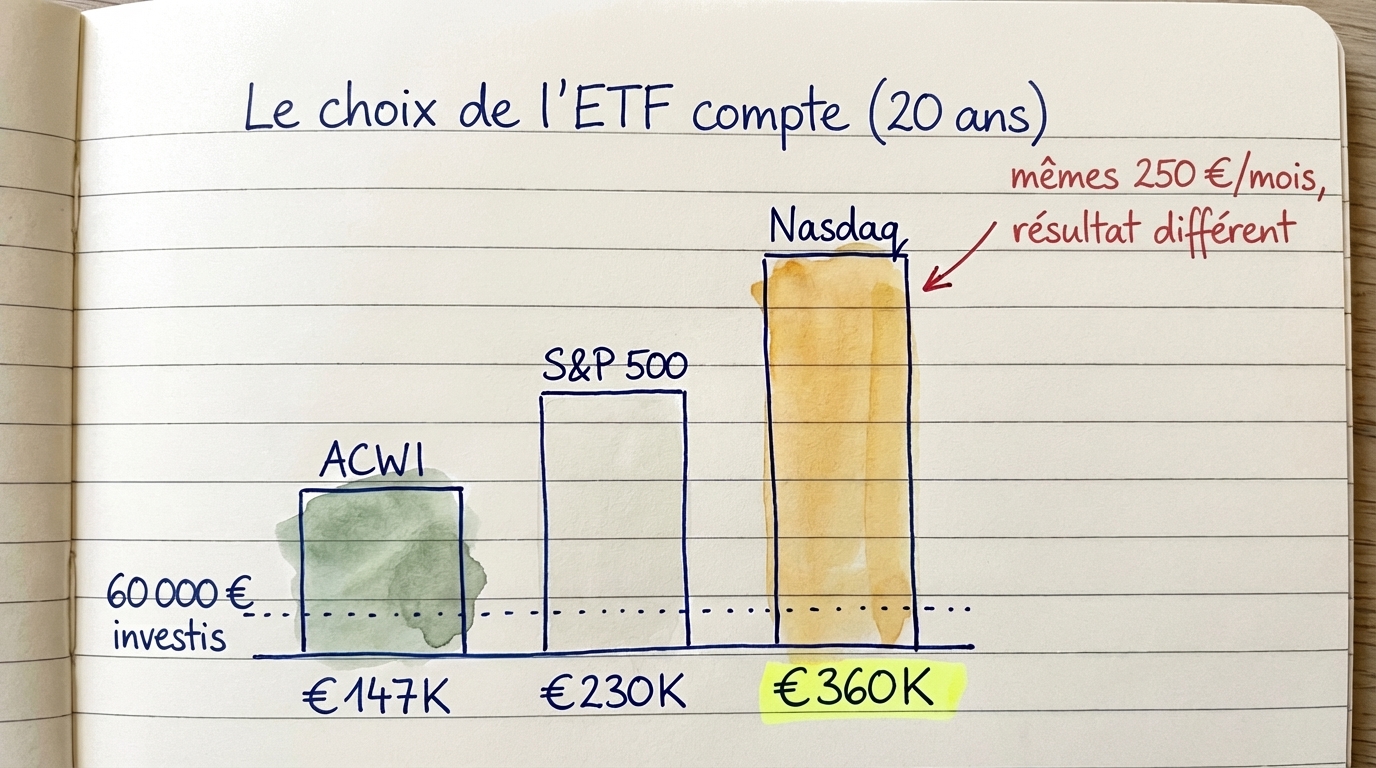 Le choix de l'ETF compte (20 ans)

mêmes 250 €/mois, résultat différent

Nasdaq

S&P 500

ACWI

60 000 € investis

€147K

€230K

€360K