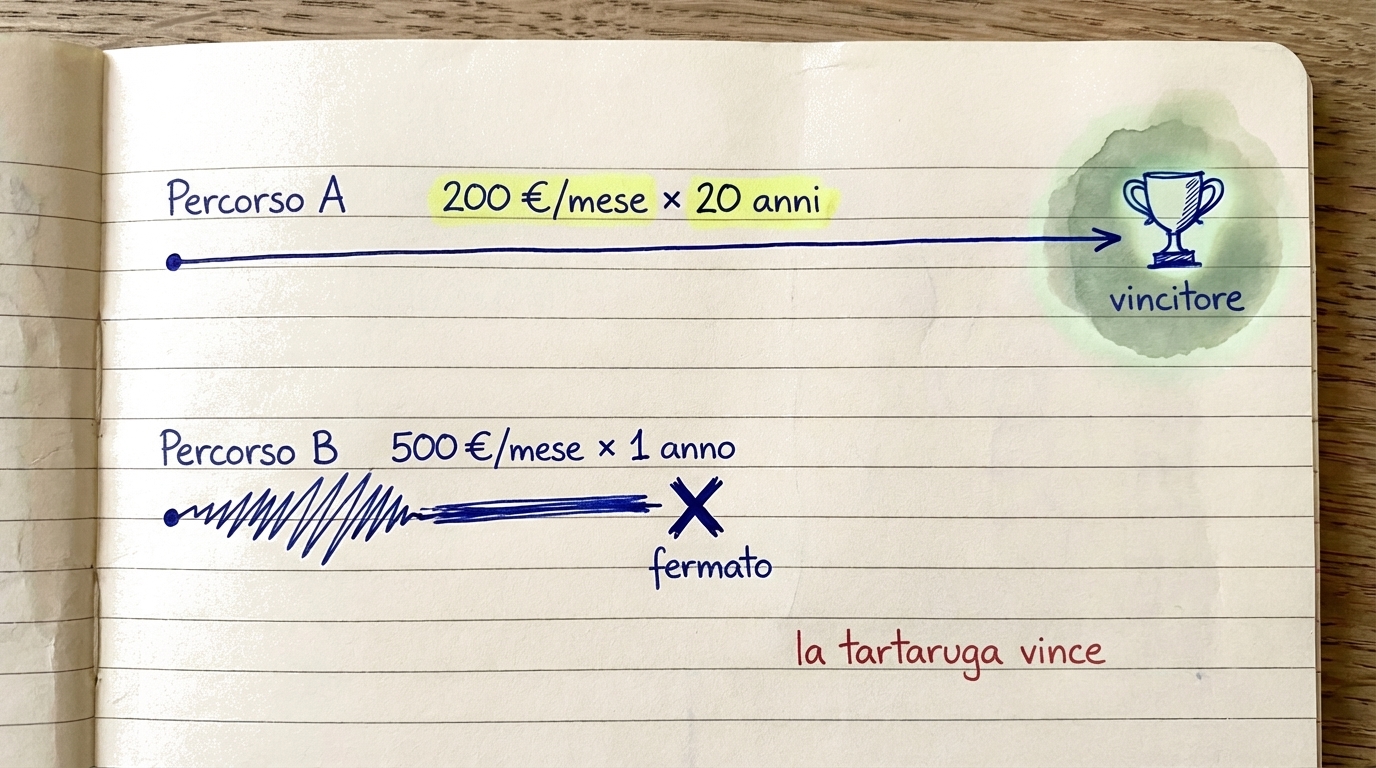 Percorso A 200 €/mese × 20 anni

vincitore

Percorso B 500 €/mese × 1 anno

fermato

la tartaruga vince