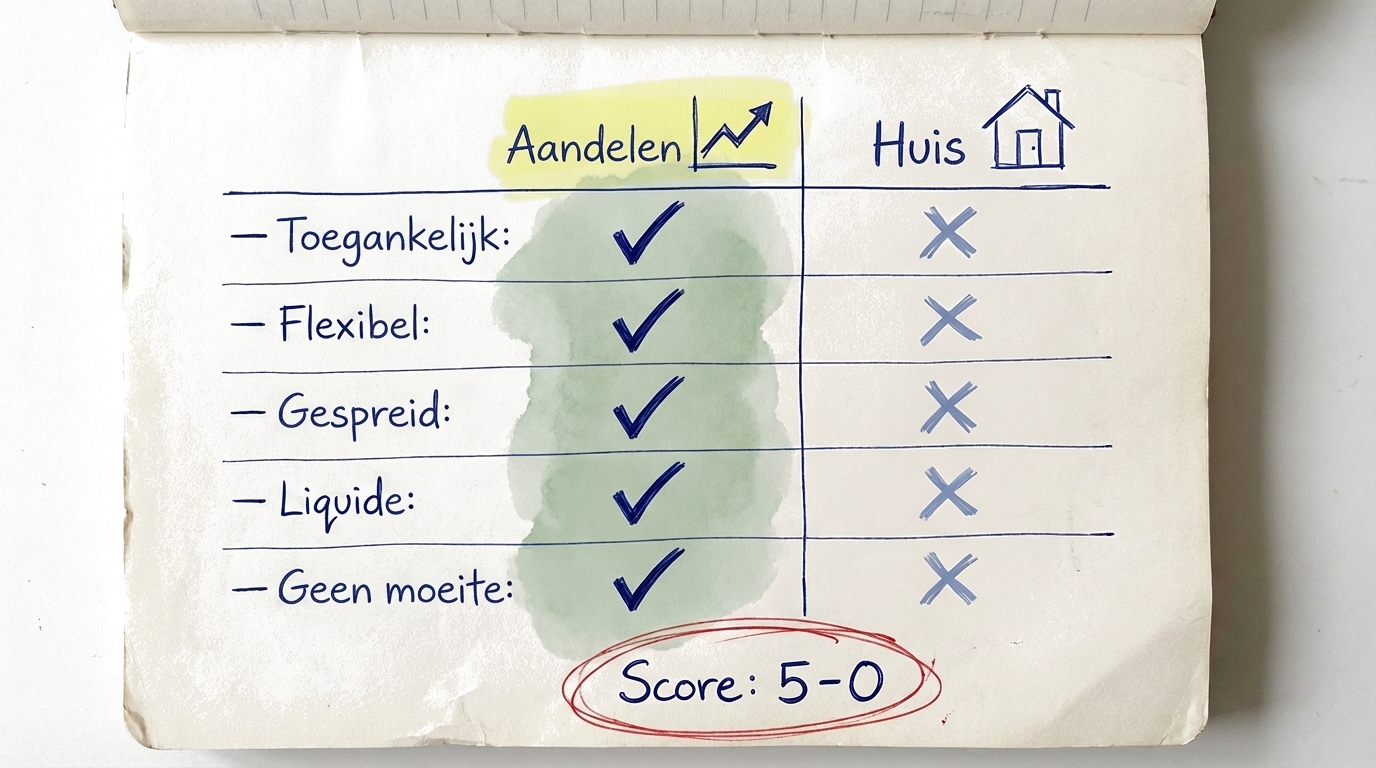 | | Aandelen | Huis |
|---|---|---|
| — Toegankelijk: | ✓ | ✗ |
| — Flexibel: | ✓ | ✗ |
| — Gespreid: | ✓ | ✗ |
| — Liquide: | ✓ | ✗ |
| — Geen moeite: | ✓ | ✗ |

Score: 5-0