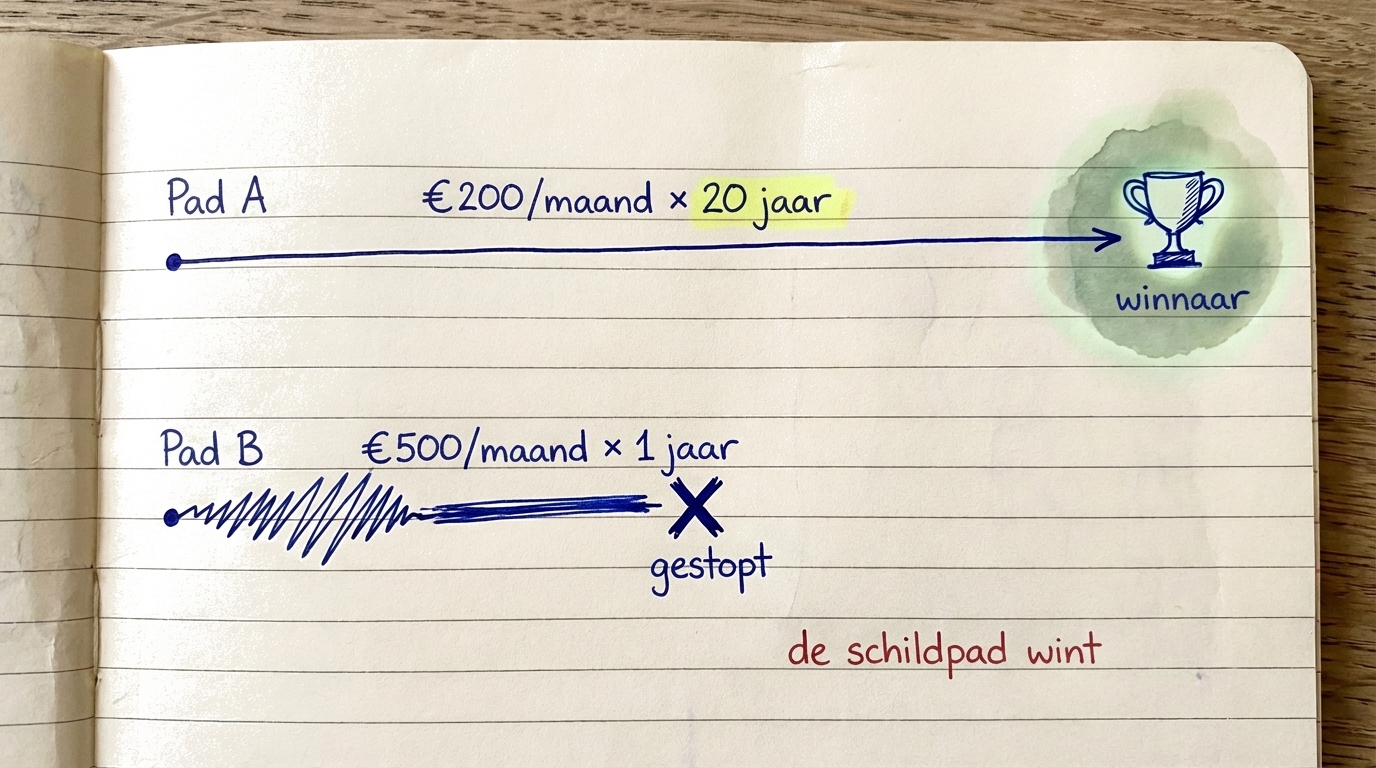 Pad A €200/maand × 20 jaar

winnaar

Pad B €500/maand × 1 jaar

gestopt

de schildpad wint