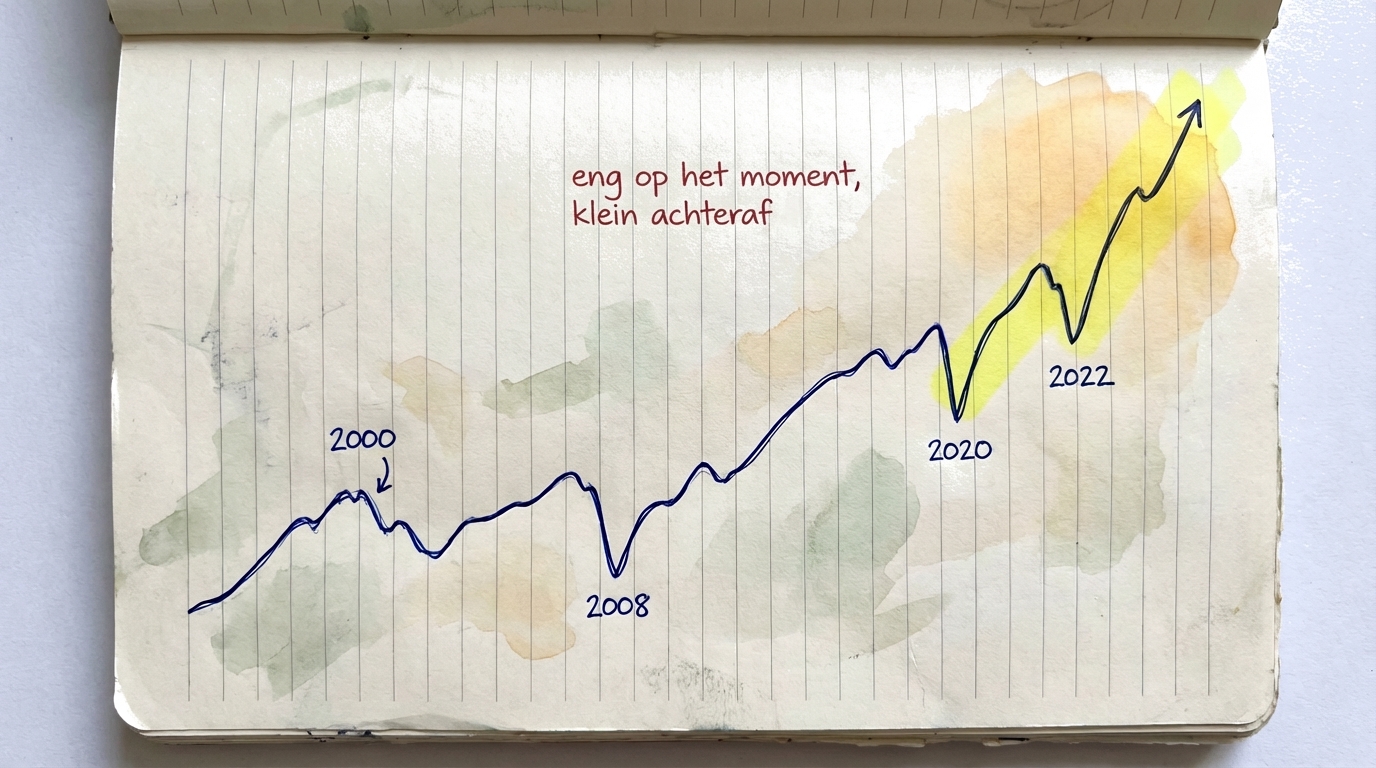 eng op het moment,
klein achteraf

2000

2008

2020

2022