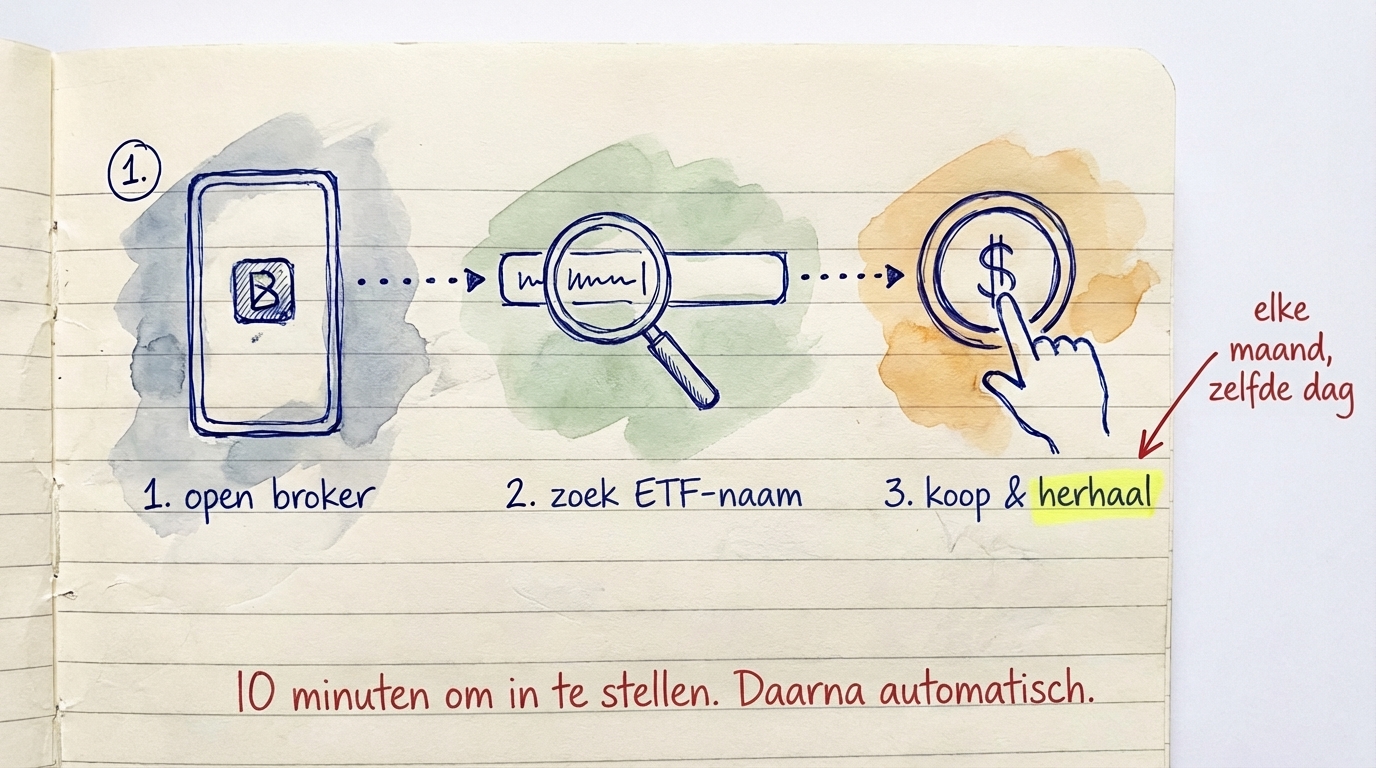 1.

B

$

elke maand, zelfde dag

1. open broker

2. zoek ETF-naam

3. koop & herhaal

10 minuten om in te stellen. Daarna automatisch.