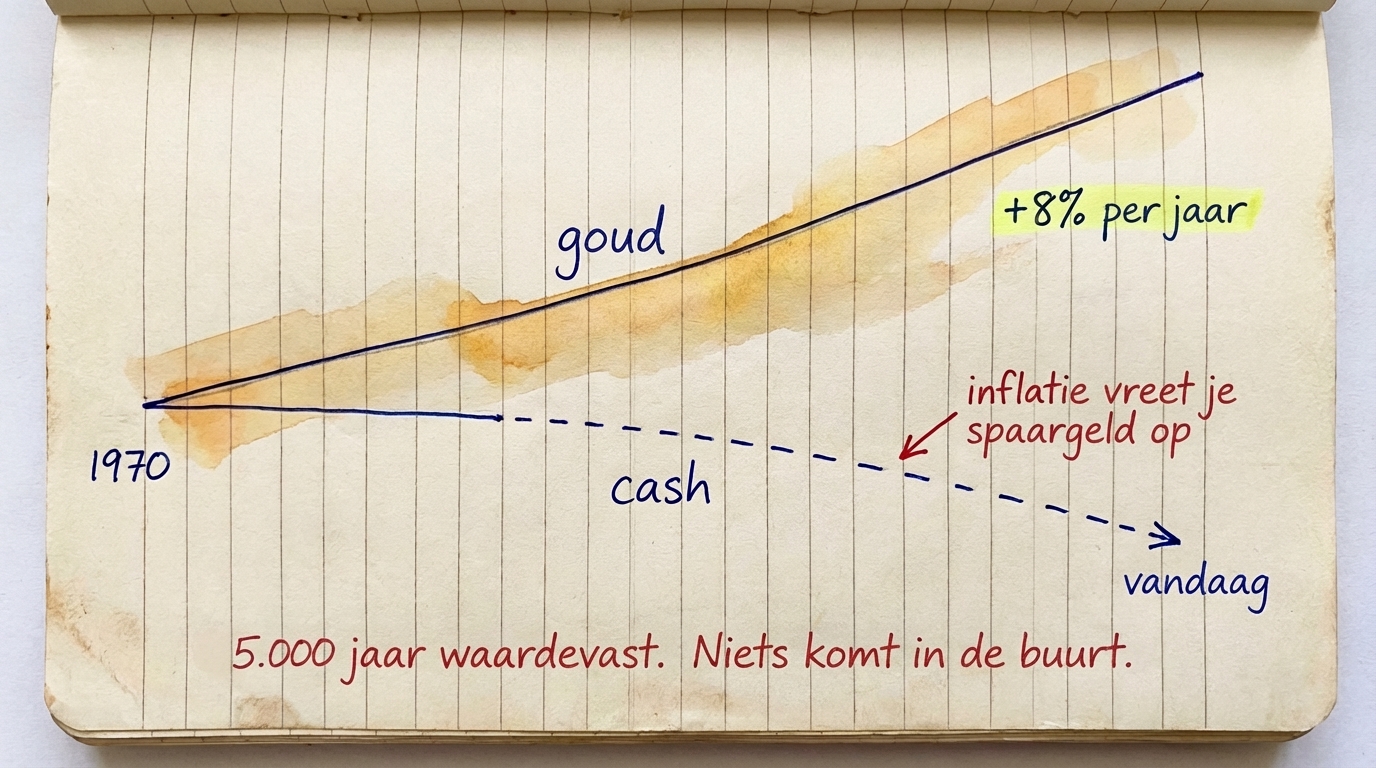 goud

+8% per jaar

1970

inflatie vreet je spaargeld op

cash

vandaag

5.000 jaar waardevast. Niets komt in de buurt.