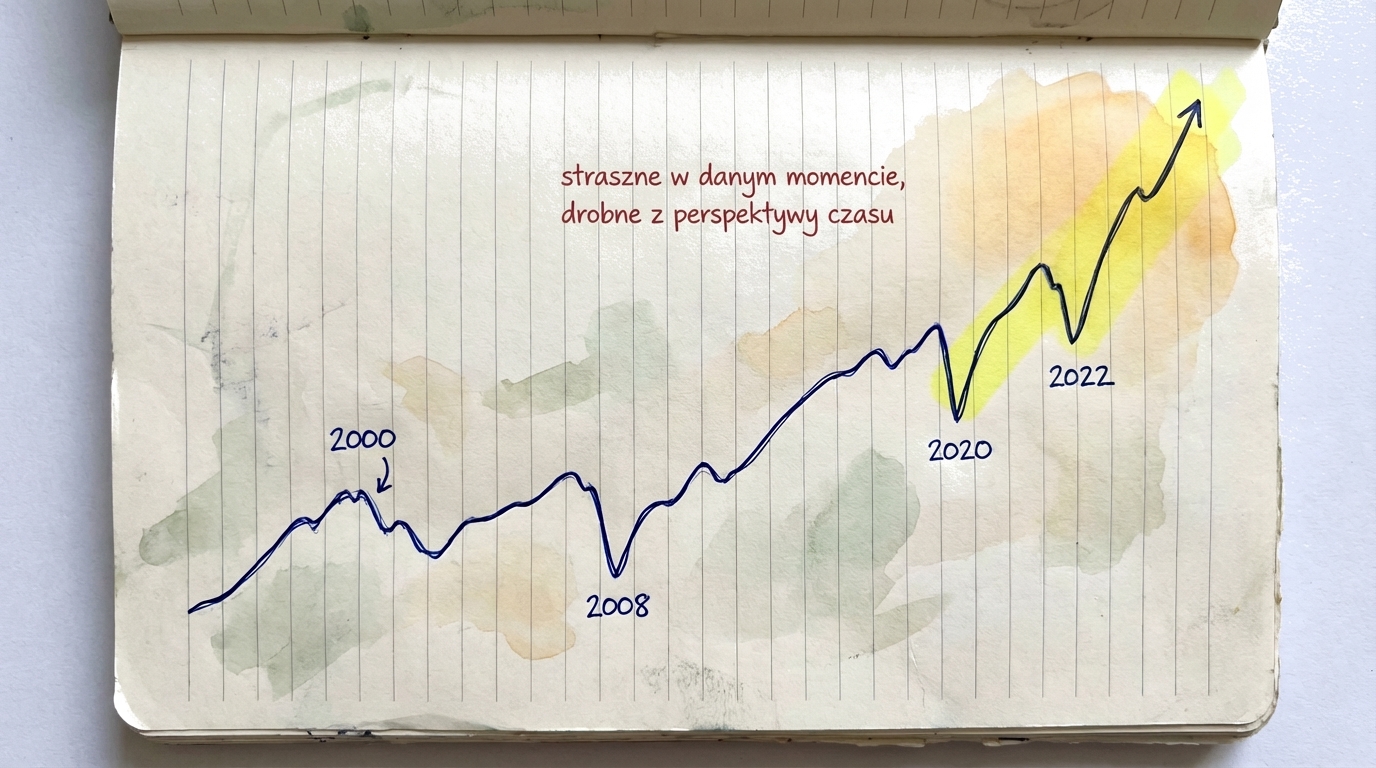 straszne w danym momencie,
drobne z perspektywy czasu

2000

2008

2020

2022