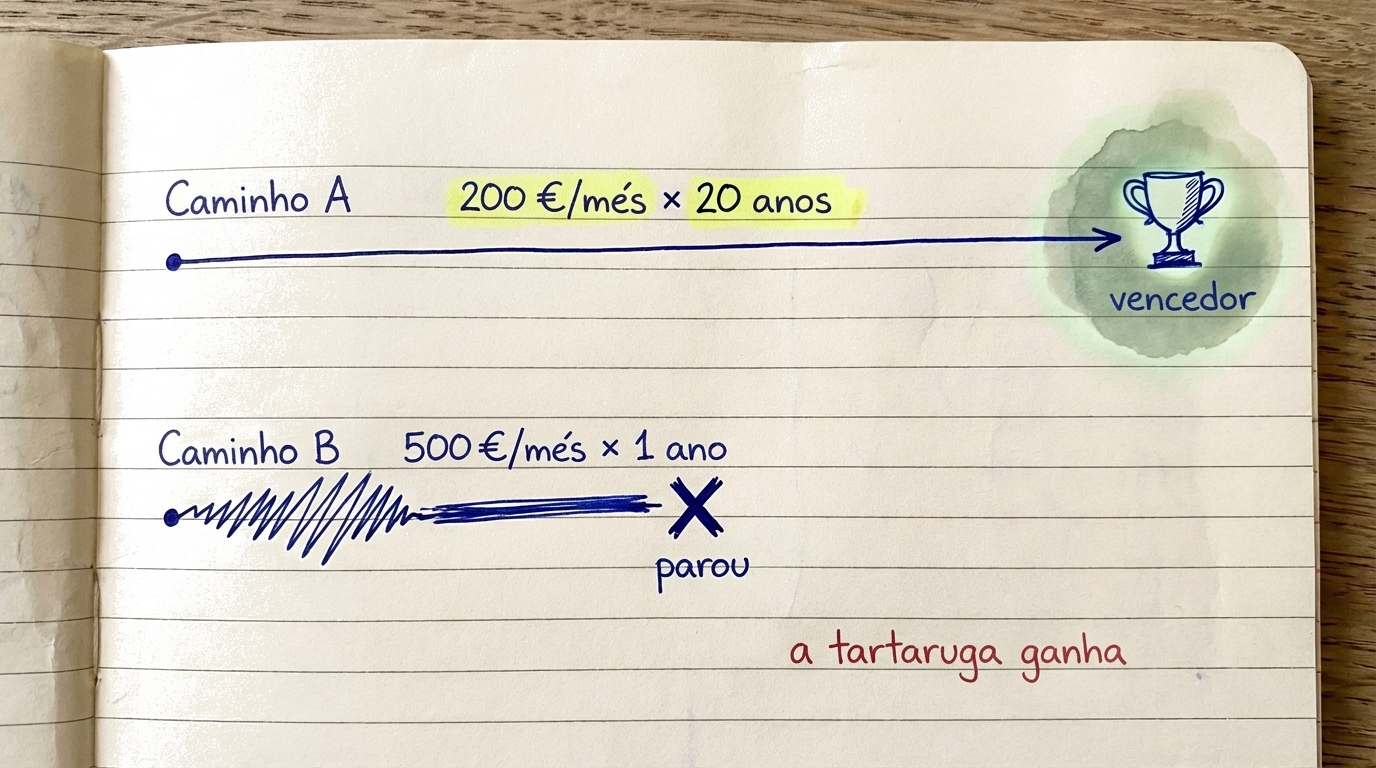 Caminho A 200 €/més × 20 anos

vencedor

Caminho B 500 €/més × 1 ano

parou

a tartaruga ganha